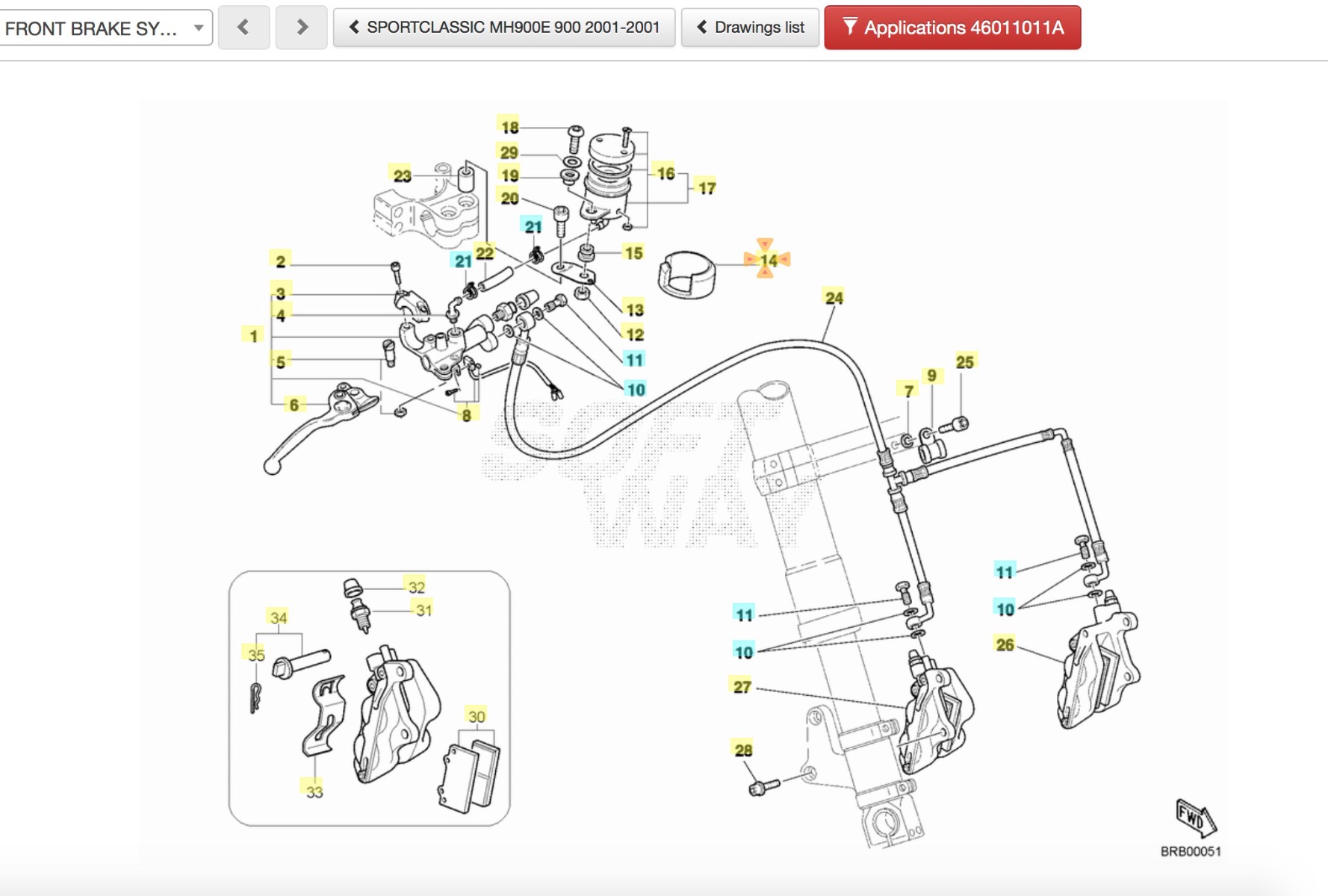 FRONT BRAKE SY...

SPORTCLASSIC MH900E 900 2001-2001

Drawings list

Applications 46011011A

18
29
19
20
16
17
23
21
21
22
15
14
2
3
4
1
5
6
8
13
12
11
10
24
25
9
7
11
10
26
11
10
27
28
32
31
34
35
30
33
FWD
BRB00051